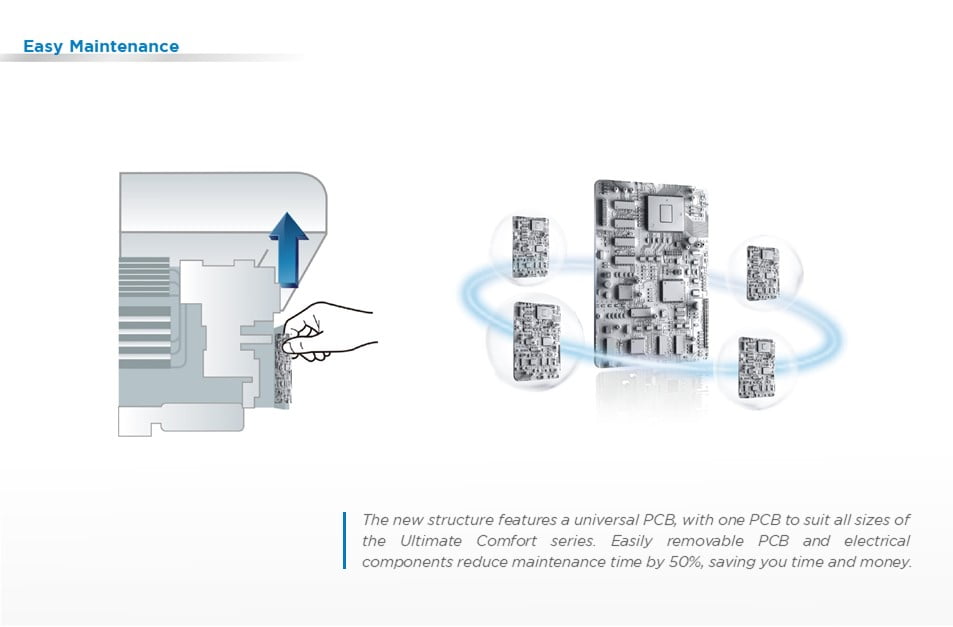 Easy Maintenance

The new structure features a universal PCB, with one PCB to suit all sizes of the Ultimate Comfort series. Easily removable PCB and electrical components reduce maintenance time by 50%, saving you time and money.